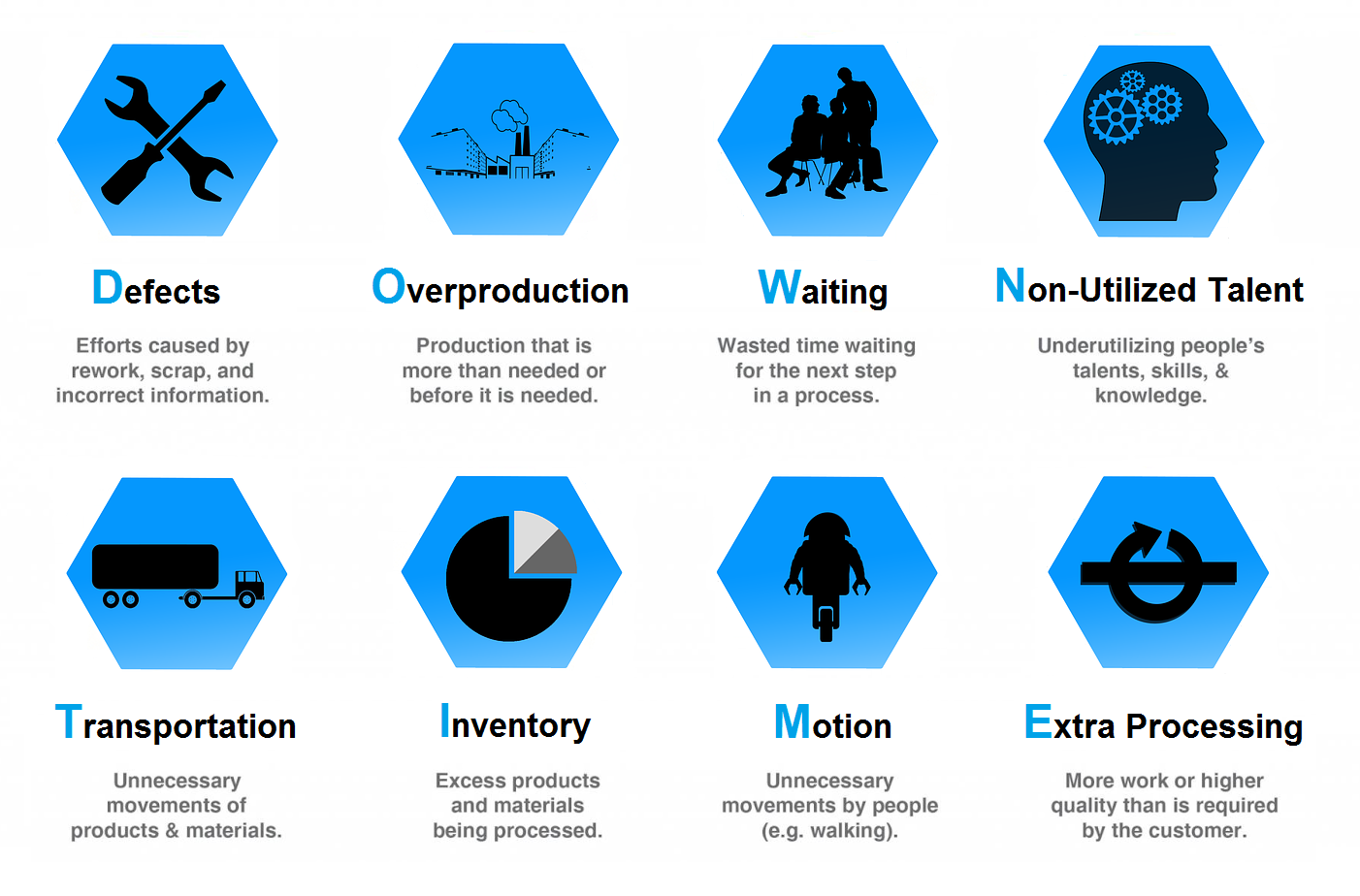 Defects

Efforts caused by rework, scrap, and incorrect information.

Overproduction

Production that is more than needed or before it is needed.

Waiting

Wasted time waiting for the next step in a process.

Non-Utilized Talent

Underutilizing people's talents, skills, & knowledge.

Transportation

Unnecessary movements of products & materials.

Inventory

Excess products and materials being processed.

Motion

Unnecessary movements by people (e.g. walking).

Extra Processing

More work or higher quality than is required by the customer.